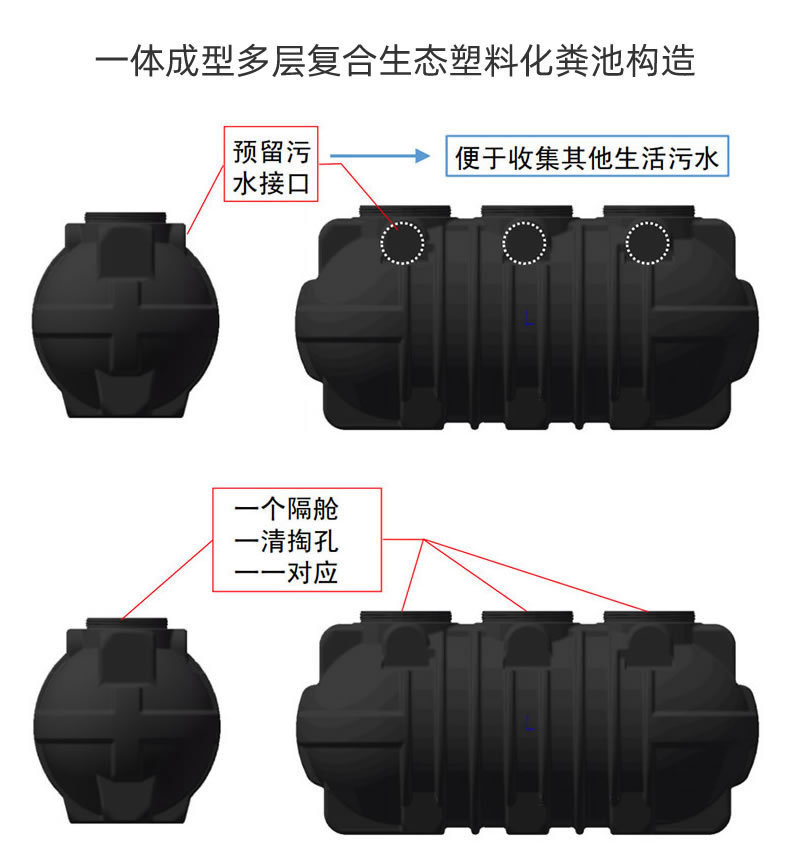 一体成型多层复合生态塑料化粪池构造

预留污水接口

便于收集其他生活污水

一个隔舱
一清掏孔
一一对应